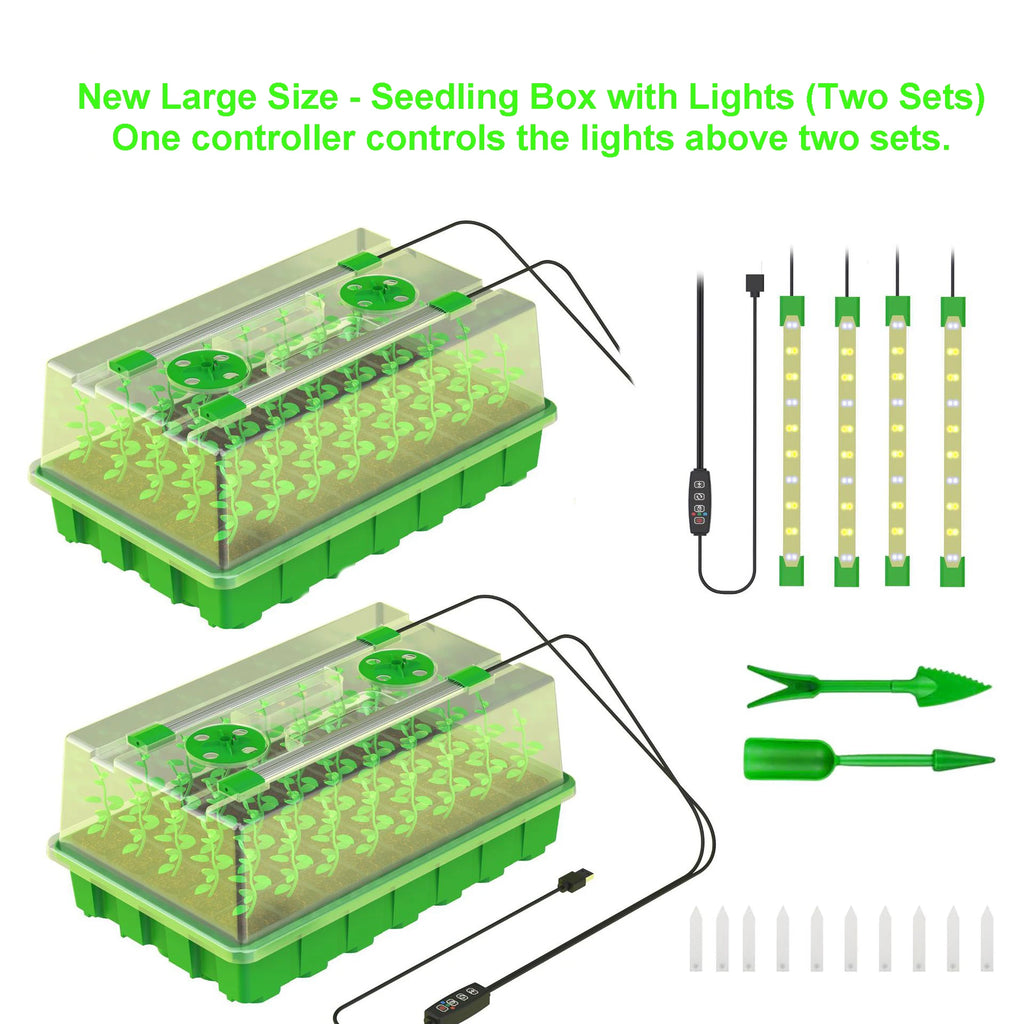 New Large Size - Seedling Box with Lights (Two Sets)
One controller controls the lights above two sets.